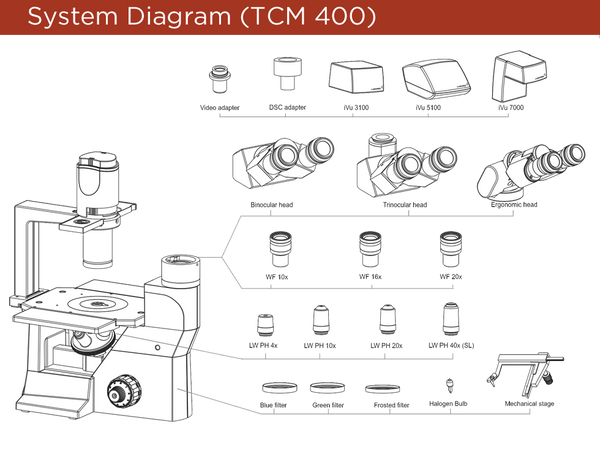 System Diagram (TCM 400)

Video adapter
DSC adapter
iVu 3100
iVu 5100
iVu 7000

Binocular head
Trinocular head
Ergonomic head

WF 10x
WF 16x
WF 20x

LW PH 4x
LW PH 10x
LW PH 20x
LW PH 40x (SL)

Blue filter
Green filter
Frosted filter
Halogen Bulb
Mechanical stage